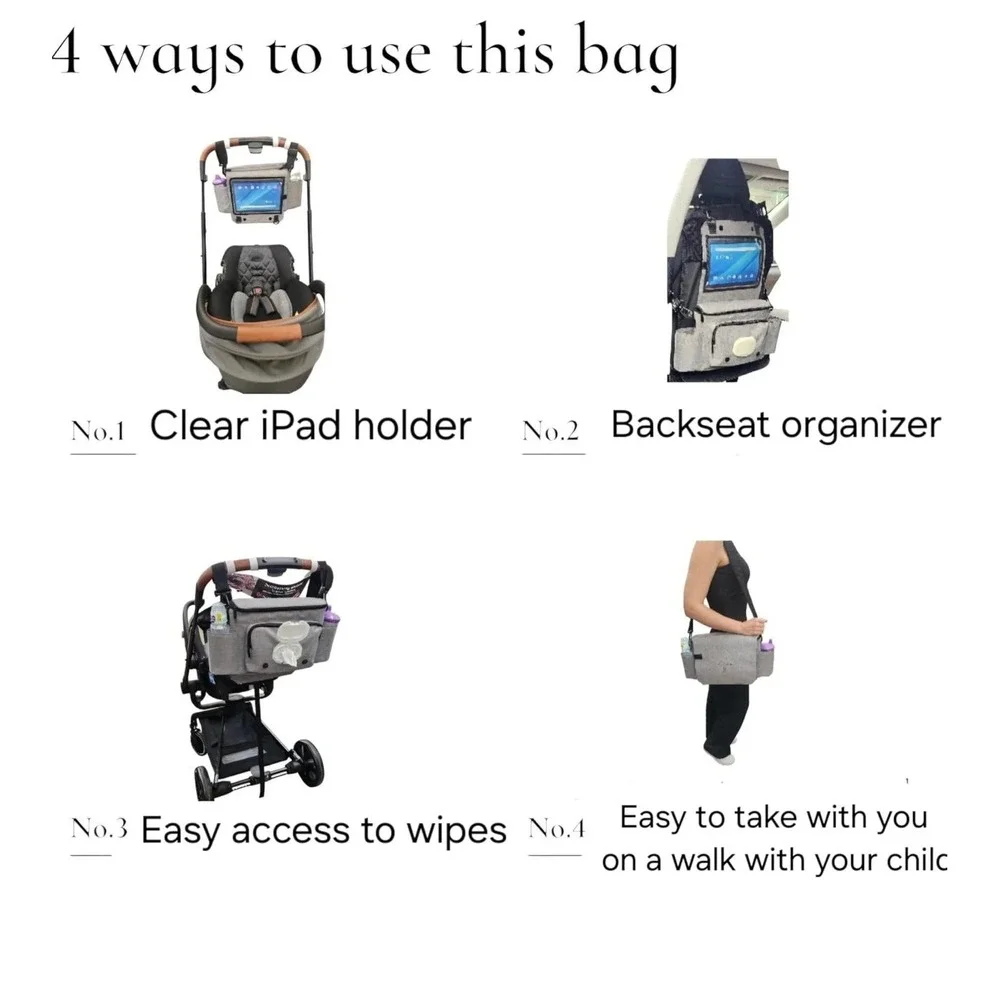 4 ways to use this bag

No.1 Clear iPad holder

No.2 Backseat organizer

No.3 Easy access to wipes

No.4 Easy to take with you on a walk with your chilc